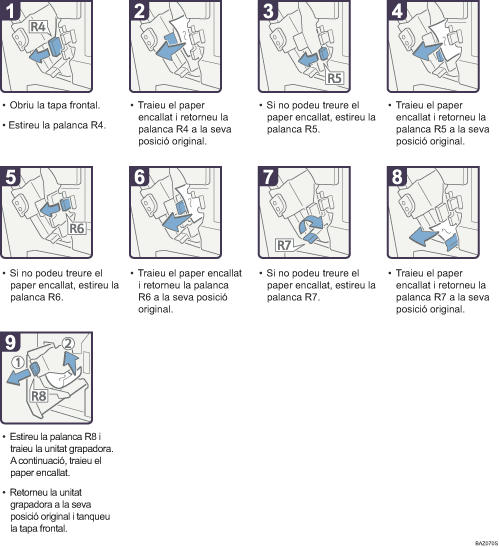 1
R4
• Obriu la tapa frontal.
• Estireu la palanca R4.

2
• Traieu el paper encallat i retorneu la palanca R4 a la seva posició original.

3
R5
• Si no podeu treure el paper encallat, estireu la palanca R5.

4
• Traieu el paper encallat i retorneu la palanca R5 a la seva posició original.

5
R6
• Si no podeu treure el paper encallat, estireu la palanca R6.

6
• Traieu el paper encallat i retorneu la palanca R6 a la seva posició original.

7
R7
• Si no podeu treure el paper encallat, estireu la palanca R7.

8
• Traieu el paper encallat i retorneu la palanca R7 a la seva posició original.

9
①
②
R8
• Estireu la palanca R8 i traieu la unitat grapadora. A continuació, traieu el paper encallat.
• Retorneu la unitat grapadora a la seva posició original i tanqueu la tapa frontal.

BAZ070S