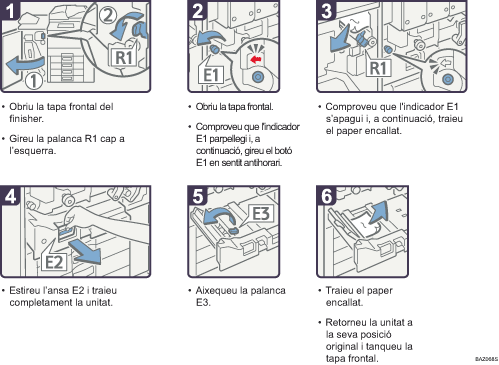 1

2

R1

1

• Obriu la tapa frontal del finisher.

• Gireu la palanca R1 cap a l'esquerra.

2

E1

• Obriu la tapa frontal.

• Comproveu que l'indicador E1 parpellegi i, a continuació, gireu el botó E1 en sentit antihorari.

3

R1

• Comproveu que l'indicador E1 s'apagui i, a continuació, traieu el paper encallat.

4

E2

• Estireu l'ansa E2 i traieu completament la unitat.

5

E3

• Aixequeu la palanca E3.

6

• Traieu el paper encallat.

• Retorneu la unitat a la seva posició original i tanqueu la tapa frontal.

BA2068S