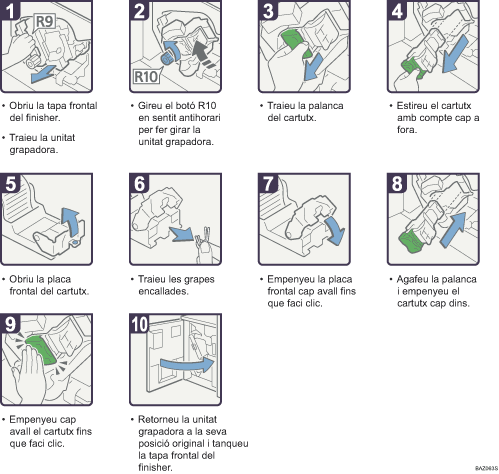 1

R9

• Obriu la tapa frontal del finisher.

• Traieu la unitat grapadora.

2

R10

• Gireu el botó R10 en sentit antihorari per fer girar la unitat grapadora.

3

• Traieu la palanca del cartutx.

4

• Estireu el cartutx amb compte cap a fora.

5

• Obriu la placa frontal del cartutx.

6

• Traieu les grapes encallades.

7

• Empenyeu la placa frontal cap avall fins que faci clic.

8

• Agafeu la palanca i empenyeu el cartutx cap dins.

9

• Empenyeu cap avall el cartutx fins que faci clic.

10

• Retorneu la unitat grapadora a la seva posició original i tanqueu la tapa frontal del finisher.

BAZ063S