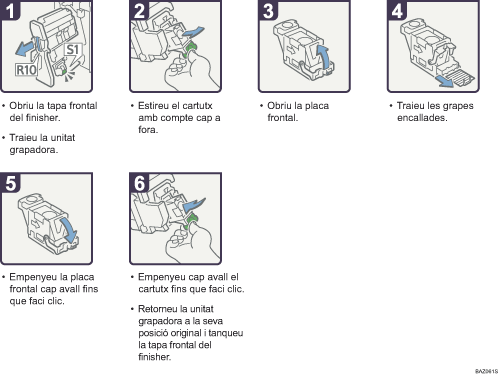 1

S1

R10

• Obriu la tapa frontal del finisher.

• Traieu la unitat grapadora.

2

• Estireu el cartutx amb compte cap a fora.

3

• Obriu la placa frontal.

4

• Traieu les grapes encallades.

5

• Empenyeu la placa frontal cap avall fins que faci clic.

6

• Empenyeu cap avall el cartutx fins que faci clic.

• Retorneu la unitat grapadora a la seva posició original i tanqueu la tapa frontal del finisher.

BAZ061S