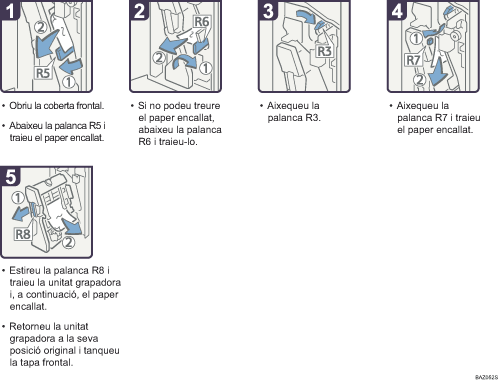 1

2

R5

1

• Obriu la coberta frontal.

• Abaixeu la palanca R5 i traieu el paper encallat.

2

R6

2

1

• Si no podeu treure el paper encallat, abaixeu la palanca R6 i traieu-lo.

3

R3

• Aixequeu la palanca R3.

4

1

R7

2

• Aixequeu la palanca R7 i traieu el paper encallat.

5

1

R8

2

• Estireu la palanca R8 i traieu la unitat grapadora i, a continuació, el paper encallat.

• Retorneu la unitat grapadora a la seva posició original i tanqueu la tapa frontal.

BAZ052S