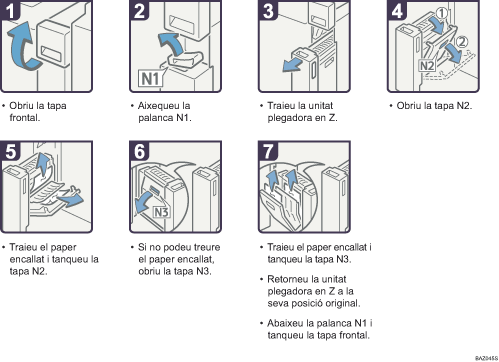 1

• Obriu la tapa frontal.

2

N1

• Aixequeu la palanca N1.

3

• Traieu la unitat plegadora en Z.

4

①

②

N2

• Obriu la tapa N2.

5

• Traieu el paper encallat i tanqueu la tapa N2.

6

N3

• Si no podeu treure el paper encallat, obriu la tapa N3.

7

• Traieu el paper encallat i tanqueu la tapa N3.

• Retorneu la unitat plegadora en Z a la seva posició original.

• Abaixeu la palanca N1 i tanqueu la tapa frontal.

BAZ045S