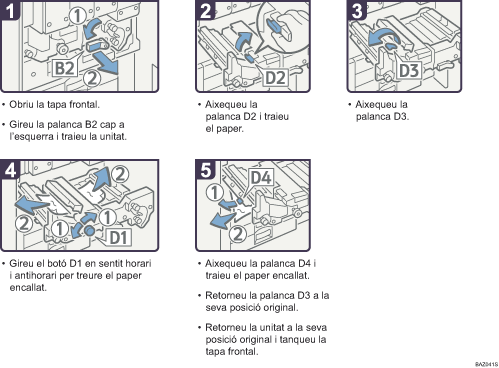 1

1
B2
2

• Obriu la tapa frontal.

• Gireu la palanca B2 cap a l'esquerra i traieu la unitat.

2

D2

• Aixequeu la palanca D2 i traieu el paper.

3

D3

• Aixequeu la palanca D3.

4

2
2
1
1
D1

• Gireu el botó D1 en sentit horari i antihorari per treure el paper encallat.

5

D4
1
2

• Aixequeu la palanca D4 i traieu el paper encallat.

• Retorneu la palanca D3 a la seva posició original.

• Retorneu la unitat a la seva posició original i tanqueu la tapa frontal.

BAZ041S