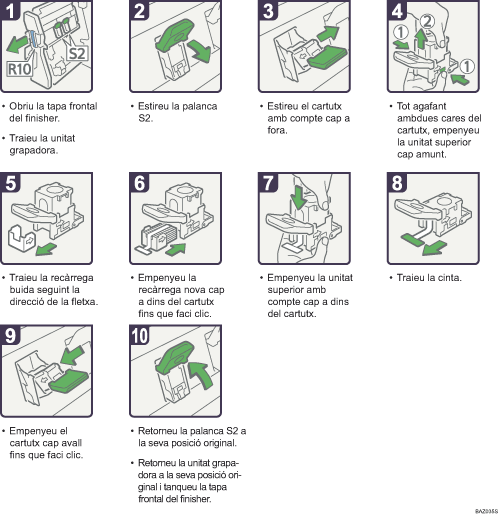 1

R10

S2

• Obriu la tapa frontal del finisher.

• Traieu la unitat grapadora.

2

• Estireu la palanca S2.

3

• Estireu el cartutx amb compte cap a fora.

4

①

②

①

• Tot agafant ambdues cares del cartutx, empenyeu la unitat superior cap amunt.

5

• Traieu la recàrrega buida seguint la direcció de la fletxa.

6

• Empenyeu la recàrrega nova cap a dins del cartutx fins que faci clic.

7

• Empenyeu la unitat superior amb compte cap a dins del cartutx.

8

• Traieu la cinta.

9

• Empenyeu el cartutx cap avall fins que faci clic.

10

• Retorneu la palanca S2 a la seva posició original.

• Retorneu la unitat grapadora a la seva posició original i tanqueu la tapa frontal del finisher.

BAZ035S