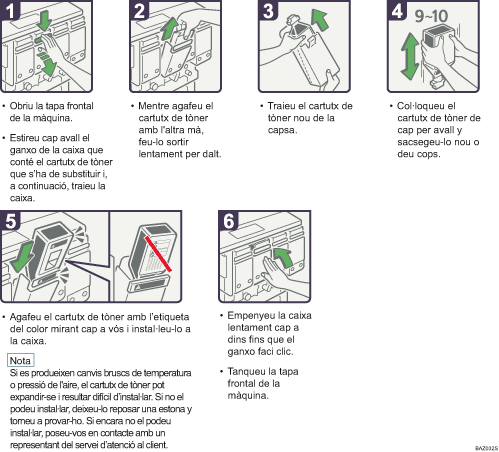 1

• Obriu la tapa frontal de la màquina.

• Estireu cap avall el ganxo de la caixa que conté el cartutx de tòner que s'ha de substituir i, a continuació, traieu la caixa.

2

• Mentre agafeu el cartutx de tòner amb l'altra mà, feu-lo sortir lentament per dalt.

3

• Traieu el cartutx de tòner nou de la capsa.

4

9~10

• Col·loqueu el cartutx de tòner de cap per avall y sacsegeu-lo nou o deu cops.

5

• Agafeu el cartutx de tòner amb l'etiqueta del color mirant cap a vós i instal·leu-lo a la caixa.

Nota

Si es produeixen canvis bruscs de temperatura o pressió de l'aire, el cartutx de tòner pot expandir-se i resultar difícil d'instal·lar. Si no el podeu instal·lar, deixeu-lo reposar una estona y torneu a provar-ho. Si encara no el podeu instal·lar, poseu-vos en contacte amb un representant del servei d'atenció al client.

6

• Empenyeu la caixa lentament cap a dins fins que el ganxo faci clic.

• Tanqueu la tapa frontal de la màquina.

BAZ002S