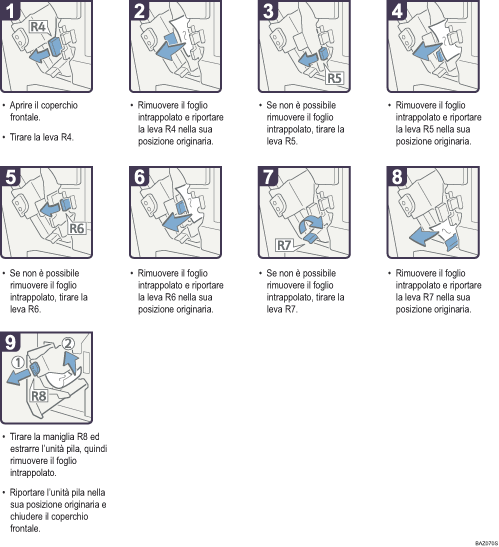 1

R4

• Aprire il coperchio frontale.

• Tirare la leva R4.

2

• Rimuovere il foglio intrappolato e riportare la leva R4 nella sua posizione originaria.

3

R5

• Se non è possibile rimuovere il foglio intrappolato, tirare la leva R5.

4

• Rimuovere il foglio intrappolato e riportare la leva R5 nella sua posizione originaria.

5

R6

• Se non è possibile rimuovere il foglio intrappolato, tirare la leva R6.

6

• Rimuovere il foglio intrappolato e riportare la leva R6 nella sua posizione originaria.

7

R7

• Se non è possibile rimuovere il foglio intrappolato, tirare la leva R7.

8

• Rimuovere il foglio intrappolato e riportare la leva R7 nella sua posizione originaria.

9

①

②

R8

• Tirare la maniglia R8 ed estrarre l'unità pila, quindi rimuovere il foglio intrappolato.

• Riportare l'unità pila nella sua posizione originaria e chiudere il coperchio frontale.

BAZ070S