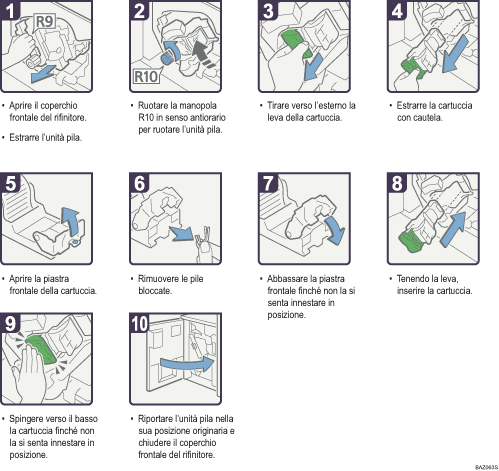 1
R9

• Aprire il coperchio frontale del rifinitore.

• Estrarre l'unità pila.

2
R10

• Ruotare la manopola R10 in senso antiorario per ruotare l'unità pila.

3

• Tirare verso l'esterno la leva della cartuccia.

4

• Estrarre la cartuccia con cautela.

5

• Aprire la piastra frontale della cartuccia.

6

• Rimuovere le pile bloccate.

7

• Abbassare la piastra frontale finché non la si senta innestare in posizione.

8

• Tenendo la leva, inserire la cartuccia.

9

• Spingere verso il basso la cartuccia finché non la si senta innestare in posizione.

10

• Riportare l'unità pila nella sua posizione originaria e chiudere il coperchio frontale del rifinitore.

BAZ063S