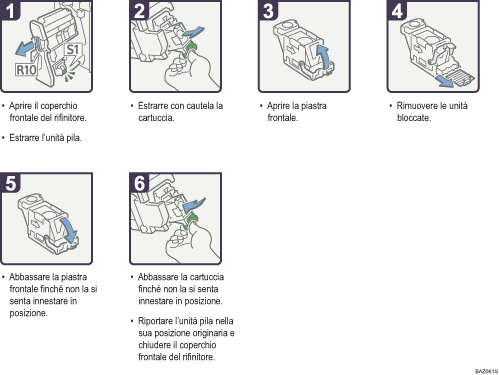 1

S1

R10

• Aprire il coperchio frontale del rifinitore.

• Estrarre l'unità pila.

2

• Estrarre con cautela la cartuccia.

3

• Aprire la piastra frontale.

4

• Rimuovere le unità bloccate.

5

• Abbassare la piastra frontale finché non la si senta innestare in posizione.

6

• Abbassare la cartuccia finché non la si senta innestare in posizione.

• Riportare l'unità pila nella sua posizione originaria e chiudere il coperchio frontale del rifinitore.

BAZ061S