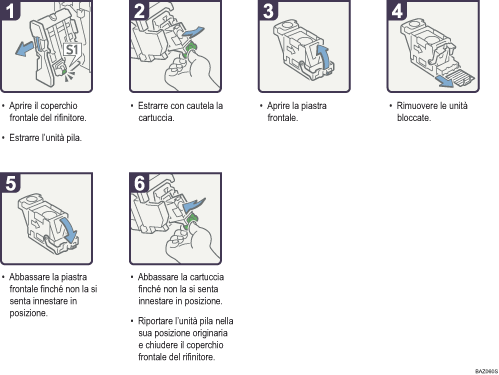 1

S1

• Aprire il coperchio frontale del rifinitore.

• Estrarre l'unità pila.

2

• Estrarre con cautela la cartuccia.

3

• Aprire la piastra frontale.

4

• Rimuovere le unità bloccate.

5

• Abbassare la piastra frontale finché non la si senta innestare in posizione.

6

• Abbassare la cartuccia finché non la si senta innestare in posizione.

• Riportare l'unità pila nella sua posizione originaria e chiudere il coperchio frontale del rifinitore.

BAZ060S