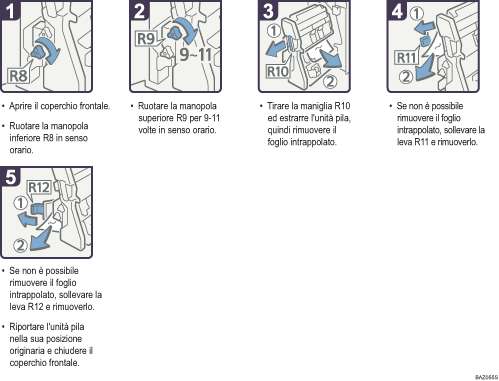 1

R8

• Aprire il coperchio frontale.

• Ruotare la manopola inferiore R8 in senso orario.

2

R9

9~11

• Ruotare la manopola superiore R9 per 9-11 volte in senso orario.

3

①

R10

②

• Tirare la maniglia R10 ed estrarre l'unità pila, quindi rimuovere il foglio intrappolato.

4

①

R11

②

• Se non è possibile rimuovere il foglio intrappolato, sollevare la leva R11 e rimuoverlo.

5

R12

①

②

• Se non è possibile rimuovere il foglio intrappolato, sollevare la leva R12 e rimuoverlo.

• Riportare l'unità pila nella sua posizione originaria e chiudere il coperchio frontale.

BAZ055S