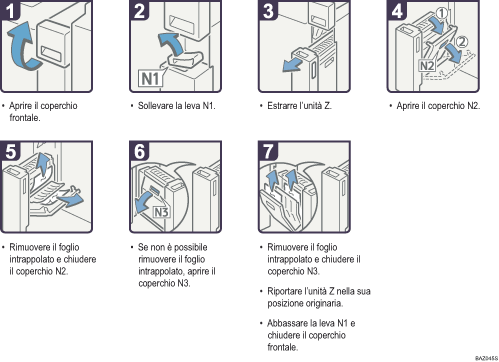 1

• Aprire il coperchio frontale.

2

N1

• Sollevare la leva N1.

3

• Estrarre l'unità Z.

4

①

②

N2

• Aprire il coperchio N2.

5

• Rimuovere il foglio intrappolato e chiudere il coperchio N2.

6

N3

• Se non è possibile rimuovere il foglio intrappolato, aprire il coperchio N3.

7

• Rimuovere il foglio intrappolato e chiudere il coperchio N3.

• Riportare l'unità Z nella sua posizione originaria.

• Abbassare la leva N1 e chiudere il coperchio frontale.

BAZ045S