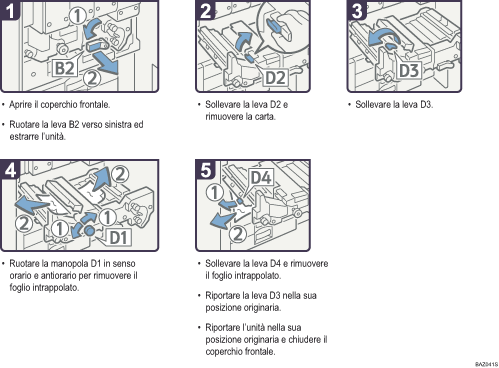 1
1
B2
2

• Aprire il coperchio frontale.

• Ruotare la leva B2 verso sinistra ed estrarre l'unità.

2
D2

• Sollevare la leva D2 e rimuovere la carta.

3
D3

• Sollevare la leva D3.

4
2
2
1
1
D1

• Ruotare la manopola D1 in senso orario e antiorario per rimuovere il foglio intrappolato.

5
D4
1
2

• Sollevare la leva D4 e rimuovere il foglio intrappolato.

• Riportare la leva D3 nella sua posizione originaria.

• Riportare l'unità nella sua posizione originaria e chiudere il coperchio frontale.

BAZ041S