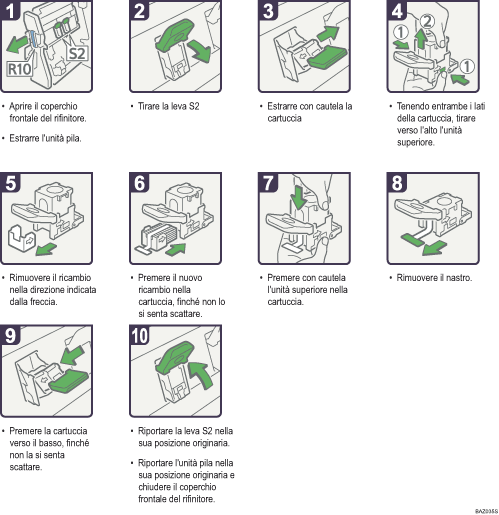 1

R10

S2

• Aprire il coperchio frontale del rifinitore.

• Estrarre l'unità pila.

2

• Tirare la leva S2

3

• Estrarre con cautela la cartuccia

4

①

②

①

• Tenendo entrambe i lati della cartuccia, tirare verso l'alto l'unità superiore.

5

• Rimuovere il ricambio nella direzione indicata dalla freccia.

6

• Premere il nuovo ricambio nella cartuccia, finché non lo si senta scattare.

7

• Premere con cautela l'unità superiore nella cartuccia.

8

• Rimuovere il nastro.

9

• Premere la cartuccia verso il basso, finché non la si senta scattare.

10

• Riportare la leva S2 nella sua posizione originaria.

• Riportare l'unità pila nella sua posizione originaria e chiudere il coperchio frontale del rifinitore.

BAZ035S