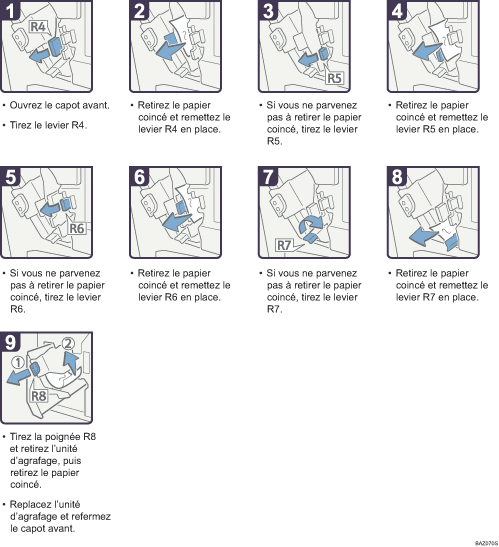 1

R4

• Ouvrez le capot avant.

• Tirez le levier R4.

2

• Retirez le papier coincé et remettez le levier R4 en place.

3

R5

• Si vous ne parvenez pas à retirer le papier coincé, tirez le levier R5.

4

• Retirez le papier coincé et remettez le levier R5 en place.

5

R6

• Si vous ne parvenez pas à retirer le papier coincé, tirez le levier R6.

6

• Retirez le papier coincé et remettez le levier R6 en place.

7

R7

• Si vous ne parvenez pas à retirer le papier coincé, tirez le levier R7.

8

• Retirez le papier coincé et remettez le levier R7 en place.

9

① ②

R8

• Tirez la poignée R8 et retirez l'unité d'agrafage, puis retirez le papier coincé.

• Replacez l'unité d'agrafage et refermez le capot avant.

BAZ070S