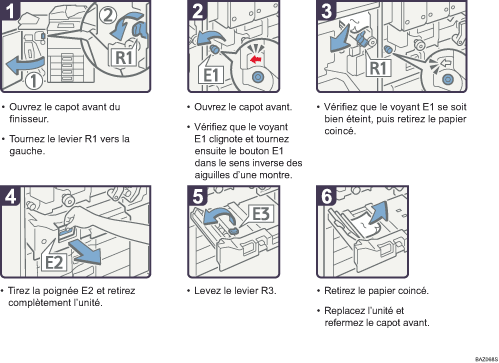 1
2
R1
1
• Ouvrez le capot avant du finisseur.
• Tournez le levier R1 vers la gauche.

2
E1
• Ouvrez le capot avant.
• Vérifiez que le voyant E1 clignote et tournez ensuite le bouton E1 dans le sens inverse des aiguilles d'une montre.

3
R1
• Vérifiez que le voyant E1 se soit bien éteint, puis retirez le papier coincé.

4
E2
• Tirez la poignée E2 et retirez complètement l'unité.

5
E3
• Levez le levier R3.

6
• Retirez le papier coincé.
• Replacez l'unité et refermez le capot avant.

BAZ068S