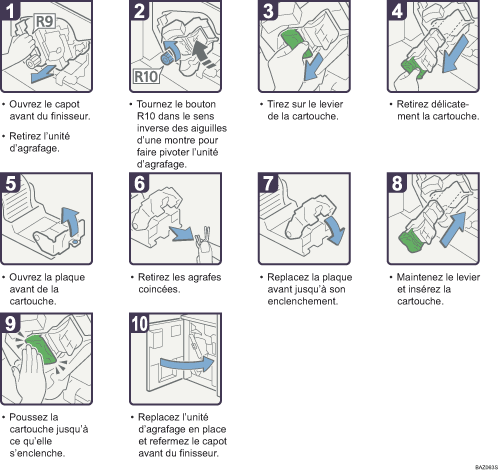 1
R9

• Ouvrez le capot avant du finisseur.

• Retirez l'unité d'agrafage.

2
R10

• Tournez le bouton R10 dans le sens inverse des aiguilles d'une montre pour faire pivoter l'unité d'agrafage.

3

• Tirez sur le levier de la cartouche.

4

• Retirez délicatement la cartouche.

5

• Ouvrez la plaque avant de la cartouche.

6

• Retirez les agrafes coincées.

7

• Replacez la plaque avant jusqu'à son enclenchement.

8

• Maintenez le levier et insérez la cartouche.

9

• Poussez la cartouche jusqu'à ce qu'elle s'enclenche.

10

• Replacez l'unité d'agrafage en place et refermez le capot avant du finisseur.

BAZ063S