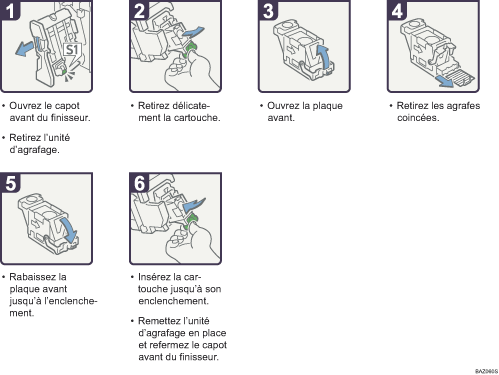 1

S1

• Ouvrez le capot avant du finisseur.

• Retirez l'unité d'agrafage.

2

• Retirez délicatement la cartouche.

3

• Ouvrez la plaque avant.

4

• Retirez les agrafes coincées.

5

• Rabaissez la plaque avant jusqu'à l'enclenchement.

6

• Insérez la cartouche jusqu'à son enclenchement.

• Remettez l'unité d'agrafage en place et refermez le capot avant du finisseur.

BAZ060S