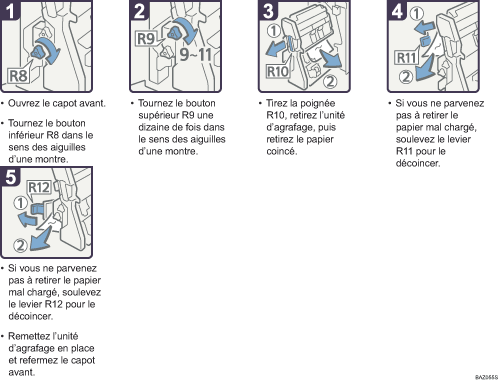 1

R8

• Ouvrez le capot avant.

• Tournez le bouton inférieur R8 dans le sens des aiguilles d'une montre.

2

R9

9~11

• Tournez le bouton supérieur R9 une dizaine de fois dans le sens des aiguilles d'une montre.

3

①

R10

②

• Tirez la poignée R10, retirez l'unité d'agrafage, puis retirez le papier coincé.

4

①

R11

②

• Si vous ne parvenez pas à retirer le papier mal chargé, soulevez le levier R11 pour le décoincer.

5

R12

①

②

• Si vous ne parvenez pas à retirer le papier mal chargé, soulevez le levier R12 pour le décoincer.

• Remettez l'unité d'agrafage en place et refermez le capot avant.

BA2055S