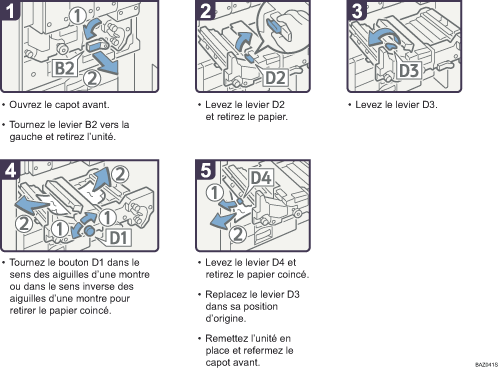 1

1

B2

2

• Ouvrez le capot avant.

• Tournez le levier B2 vers la gauche et retirez l'unité.

2

D2

• Levez le levier D2 et retirez le papier.

3

D3

• Levez le levier D3.

4

2

2

1

1

D1

• Tournez le bouton D1 dans le sens des aiguilles d'une montre ou dans le sens inverse des aiguilles d'une montre pour retirer le papier coincé.

5

D4

1

2

• Levez le levier D4 et retirez le papier coincé.

• Replacez le levier D3 dans sa position d'origine.

• Remettez l'unité en place et refermez le capot avant.

BAZ041S