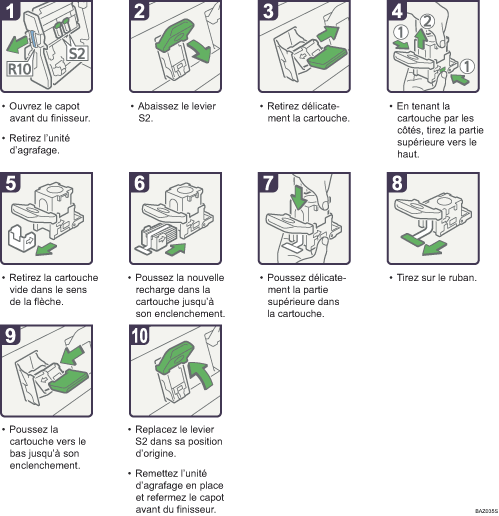 1

S2

R10

• Ouvrez le capot avant du finisseur.

• Retirez l'unité d'agrafage.

2

• Abaissez le levier S2.

3

• Retirez délicatement la cartouche.

4

① ② ①

• En tenant la cartouche par les côtés, tirez la partie supérieure vers le haut.

5

• Retirez la cartouche vide dans le sens de la flèche.

6

• Poussez la nouvelle recharge dans la cartouche jusqu'à son enclenchement.

7

• Poussez délicatement la partie supérieure dans la cartouche.

8

• Tirez sur le ruban.

9

• Poussez la cartouche vers le bas jusqu'à son enclenchement.

10

• Replacez le levier S2 dans sa position d'origine.

• Remettez l'unité d'agrafage en place et refermez le capot avant du finisseur.

BAZ035S