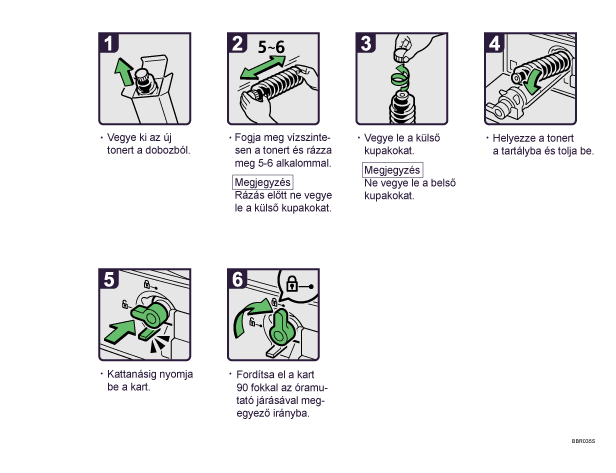 1

• Vegye ki az új tonert a dobozból.

2 5~6

• Fogja meg vízszintesen a tonert és rázza meg 5-6 alkalommal.

Megjegyzés
Rázás előtt ne vegye le a külső kupakokat.

3

• Vegye le a külső kupakokat.

Megjegyzés
Ne vegye le a belső kupakokat.

4

• Helyezze a tonert a tartályba és tolja be.

5

• Kattanásig nyomja be a kart.

6

• Fordítsa el a kart 90 fokkal az óramutató járásával megegyező irányba.

BBR035S