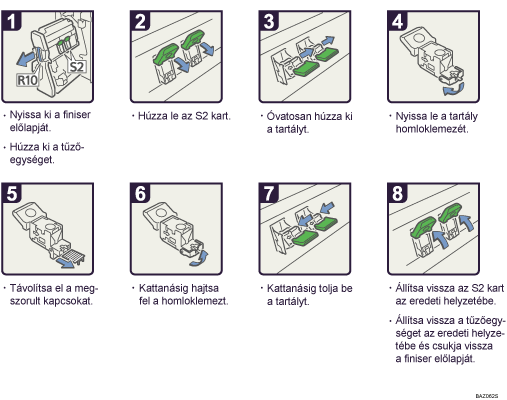 1

S2

R10

· Nyissa ki a finiser előlapját.

· Húzza ki a tűzőegységet.

2

· Húzza le az S2 kart.

3

· Óvatosan húzza ki a tartályt.

4

· Nyissa le a tartály homloklemezét.

5

· Távolítsa el a megszorult kapcsokat.

6

· Kattanásig hajtsa fel a homloklemezt.

7

· Kattanásig tolja be a tartályt.

8

· Állítsa vissza az S2 kart az eredeti helyzetébe.

· Állítsa vissza a tűzőegységet az eredeti helyzetébe és csukja vissza a finiser előlapját.

BAZ062S