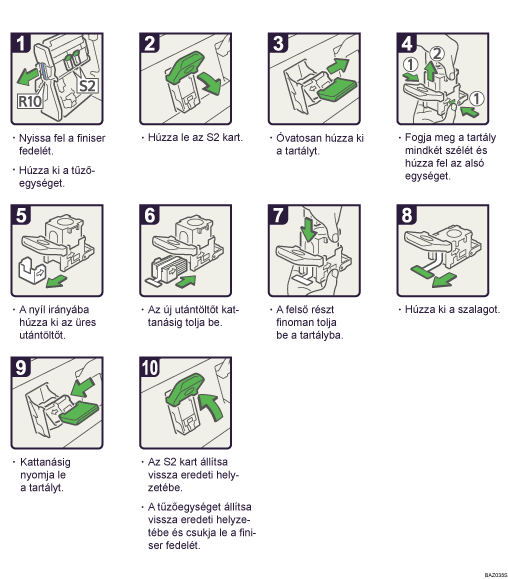 1

R10

S2

· Nyissa fel a finiser fedelét.

· Húzza ki a tűzőegységet.

2

· Húzza le az S2 kart.

3

· Óvatosan húzza ki a tartályt.

4

①

②

①

· Fogja meg a tartály mindkét szélét és húzza fel az alsó egységet.

5

· A nyíl irányába húzza ki az üres utántöltőt.

6

· Az új utántöltőt kattanásig tolja be.

7

· A felső részt finoman tolja be a tartályba.

8

· Húzza ki a szalagot.

9

· Kattanásig nyomja le a tartályt.

10

· Az S2 kart állítsa vissza eredeti helyzetébe.

· A tűzőegységet állítsa vissza eredeti helyzetébe és csukja le a finiser fedelét.

BAZ035S