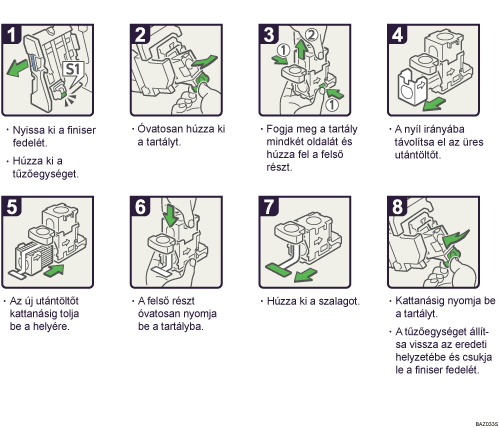 1
S1
· Nyissa ki a finiser fedelét.
· Húzza ki a tűzőegységet.

2
· Óvatosan húzza ki a tartályt.

3
① ② ①
· Fogja meg a tartály mindkét oldalát és húzza fel a felső részt.

4
· A nyíl irányába távolítsa el az üres utántöltőt.

5
· Az új utántöltőt kattanásig tolja be a helyére.

6
· A felső részt óvatosan nyomja be a tartályba.

7
· Húzza ki a szalagot.

8
· Kattanásig nyomja be a tartályt.
· A tűzőegységet állítsa vissza az eredeti helyzetébe és csukja le a finiser fedelét.

BAZ003S