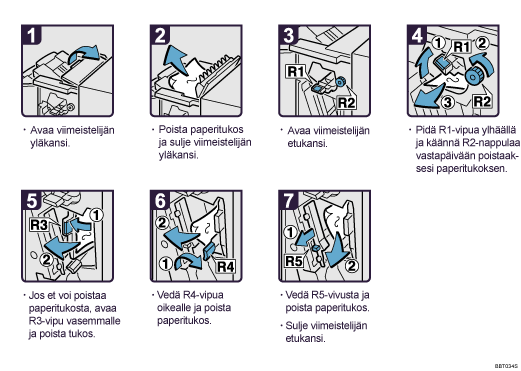 1

· Avaa viimeistelijän yläkansi.

2

· Poista paperitukos ja sulje viimeistelijän yläkansi.

3

R1

R2

· Avaa viimeistelijän etukansi.

4

1 R1 2

3 R2

· Pidä R1-vipua ylhäällä ja käännä R2-nappulaa vastapäivään poistaaksesi paperitukoksen.

5

R3 1

2

· Jos et voi poistaa paperitukosta, avaa R3-vipu vasemmalle ja poista tukos.

6

2

1 R4

· Vedä R4-vipua oikealle ja poista paperitukos.

7

1

R5 2

· Vedä R5-vivusta ja poista paperitukos.

· Sulje viimeistelijän etukansi.

BBT034S