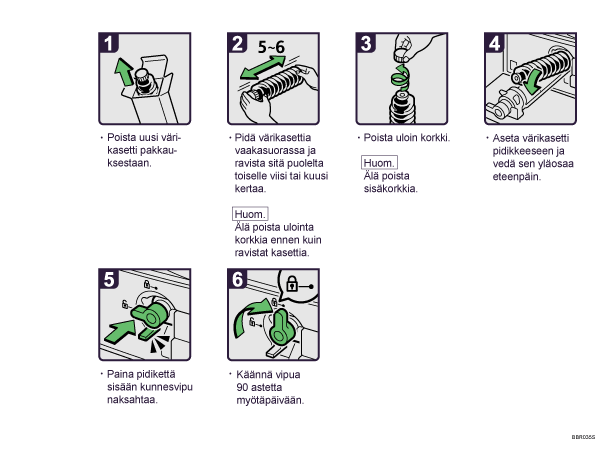 1

• Poista uusi värikasetti pakkauksestaan.

2

5~6

• Pidä värikasettia vaakasuorassa ja ravista sitä puolelta toiselle viisi tai kuusi kertaa.

Huom.
Älä poista ulointa korkkia ennen kuin ravistat kasettia.

3

• Poista uloin korkki.

Huom.
Älä poista sisäkorkkia.

4

• Aseta värikasetti pidikkeeseen ja vedä sen yläosaa eteenpäin.

5

• Paina pidikettä sisään kunnesvipu naksahtaa.

6

• Käännä vipua 90 astetta myötäpäivään.

BBR035S