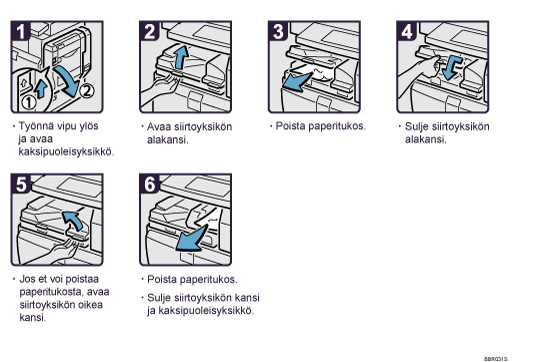 1

①

②

· Työnnä vipu ylös ja avaa kaksipuoleisyksikkö.

2

· Avaa siirtoyksikön alakansi.

3

· Poista paperitukos.

4

· Sulje siirtoyksikön alakansi.

5

· Jos et voi poistaa paperitukosta, avaa siirtoyksikön oikea kansi.

6

· Poista paperitukos.

· Sulje siirtoyksikön kansi ja kaksipuoleisyksikkö.

BBR031S