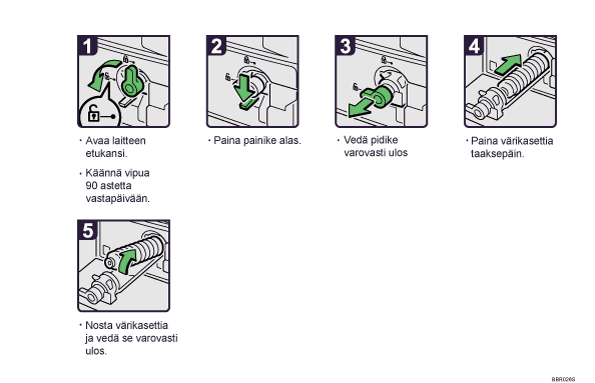 1

· Avaa laitteen etukansi.

· Käännä vipua 90 astetta vastapäivään.

2

· Paina painike alas.

3

· Vedä pidike varovasti ulos

4

· Paina värikasettia taaksepäin.

5

· Nosta värikasettia ja vedä se varovasti ulos.

BBR026S