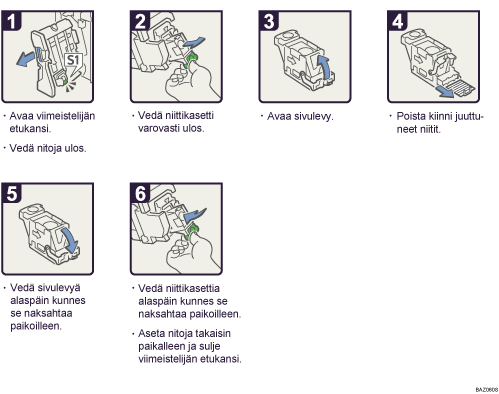 1

S1

· Avaa viimeistelijän etukansi.

· Vedä nitoja ulos.

2

· Vedä niittikasetti varovasti ulos.

3

· Avaa sivulevy.

4

· Poista kiinni juuttuneet niitit.

5

· Vedä sivulevyä alaspäin kunnes se naksahtaa paikoilleen.

6

· Vedä niittikasettia alaspäin kunnes se naksahtaa paikoilleen.

· Aseta nitoja takaisin paikalleen ja sulje viimeistelijän etukansi.

BAZ060S