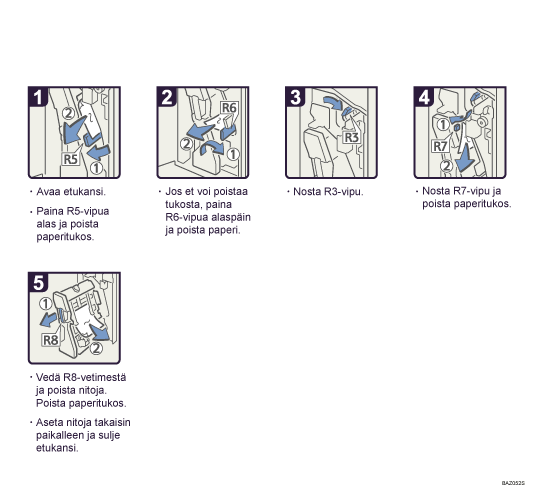 1
②
R5
①

· Avaa etukansi.

· Paina R5-vipua alas ja poista paperitukos.

2
R6
②
①

· Jos et voi poistaa tukosta, paina R6-vipua alaspäin ja poista paperi.

3
R3

· Nosta R3-vipu.

4
①
R7
②

· Nosta R7-vipu ja poista paperitukos.

5
①
R8
②

· Vedä R8-vetimestä ja poista nitoja. Poista paperitukos.

· Aseta nitoja takaisin paikalleen ja sulje etukansi.

BAZ052S