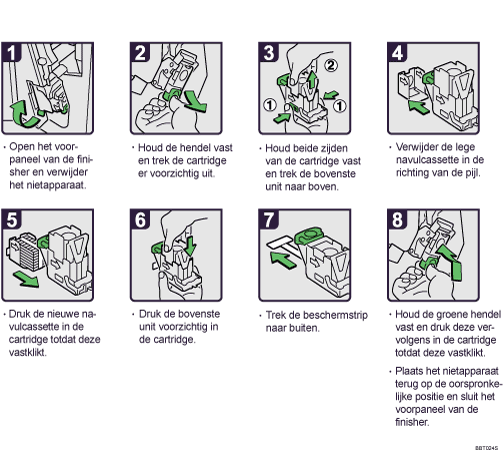 1

• Open het voorpaneel van de finisher en verwijder het nietapparaat.

2

• Houd de hendel vast en trek de cartridge er voorzichtig uit.

3

② ① ① 

• Houd beide zijden van de cartridge vast en trek de bovenste unit naar boven.

4

• Verwijder de lege navulcassette in de richting van de pijl.

5

• Druk de nieuwe navulcassette in de cartridge totdat deze vastklikt.

6

• Druk de bovenste unit voorzichtig in de cartridge.

7

• Trek de beschermstrip naar buiten.

8

• Houd de groene hendel vast en druk deze vervolgens in de cartridge totdat deze vastklikt.

• Plaats het nietapparaat terug op de oorspronkelijke positie en sluit het voorpaneel van de finisher.

BBT024S