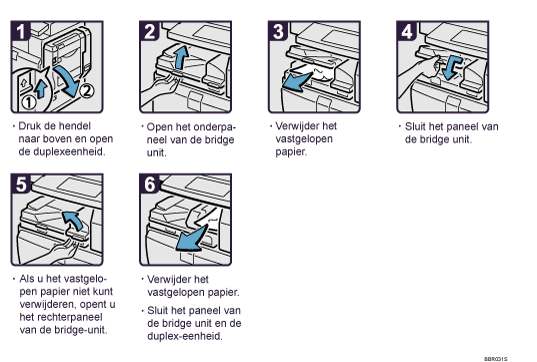 1

①

②

· Druk de hendel naar boven en open de duplexeenheid.

2

· Open het onderpaneel van de bridge unit.

3

· Verwijder het vastgelopen papier.

4

· Sluit het paneel van de bridge unit.

5

· Als u het vastgelopen papier niet kunt verwijderen, opent u het rechterpaneel van de bridge-unit.

6

· Verwijder het vastgelopen papier.

· Sluit het paneel van de bridge unit en de duplex-eenheid.

BBR031S