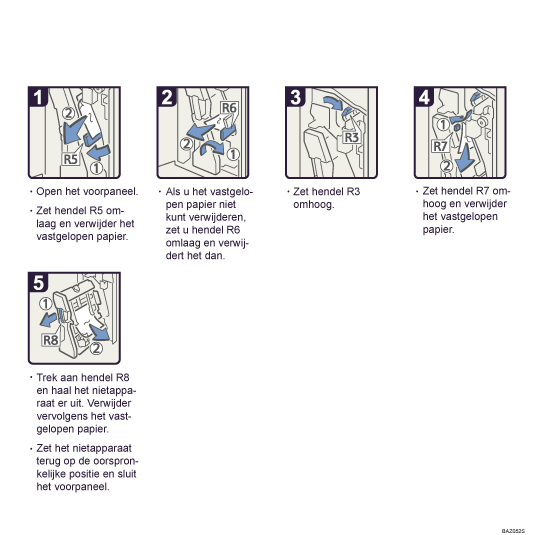 1
②
R5
①

· Open het voorpaneel.

· Zet hendel R5 omlaag en verwijder het vastgelopen papier.

2
R6
②
①

· Als u het vastgelopen papier niet kunt verwijderen, zet u hendel R6 omlaag en verwijdert het dan.

3
R3

· Zet hendel R3 omhoog.

4
①
R7
②

· Zet hendel R7 omhoog en verwijder het vastgelopen papier.

5
①
R8
②

· Trek aan hendel R8 en haal het nietapparaat er uit. Verwijder vervolgens het vastgelopen papier.

· Zet het nietapparaat terug op de oorspronkelijke positie en sluit het voorpaneel.

BAZ053S