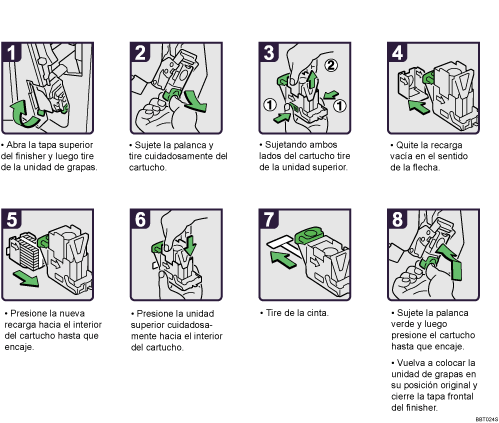 1

• Abra la tapa superior del finisher y luego tire de la unidad de grapas.

2

• Sujete la palanca y tire cuidadosamente del cartucho.

3

② ① ①

• Sujetando ambos lados del cartucho tire de la unidad superior.

4

• Quite la recarga vacía en el sentido de la flecha.

5

• Presione la nueva recarga hacia el interior del cartucho hasta que encaje.

6

• Presione la unidad superior cuidadosamente hacia el interior del cartucho.

7

• Tire de la cinta.

8

• Sujete la palanca verde y luego presione el cartucho hasta que encaje.

• Vuelva a colocar la unidad de grapas en su posición original y cierre la tapa frontal del finisher.

BBT024S