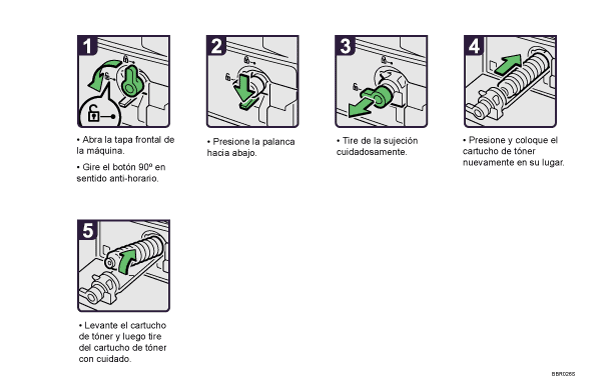 1

• Abra la tapa frontal de la máquina.

• Gire el botón 90º en sentido anti-horario.

2

• Presione la palanca hacia abajo.

3

• Tire de la sujeción cuidadosamente.

4

• Presione y coloque el cartucho de tóner nuevamente en su lugar.

5

• Levante el cartucho de tóner y luego tire del cartucho de tóner con cuidado.

BBR026S