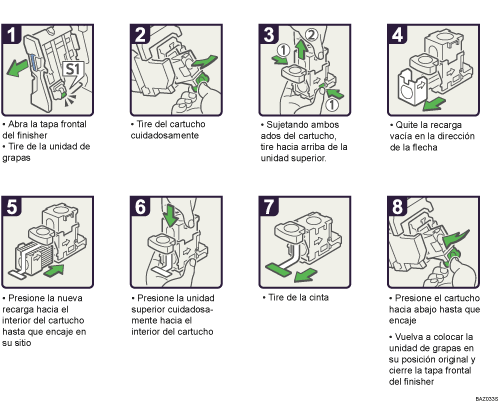 1

S1

• Abra la tapa frontal del finisher
• Tire de la unidad de grapas

2

• Tire del cartucho cuidadosamente

3

① ② ①

• Sujetando ambos ados del cartucho, tire hacia arriba de la unidad superior.

4

• Quite la recarga vacía en la dirección de la flecha

5

• Presione la nueva recarga hacia el interior del cartucho hasta que encaje en su sitio

6

• Presione la unidad superior cuidadosamente hacia el interior del cartucho

7

• Tire de la cinta

8

• Presione el cartucho hacia abajo hasta que encaje
• Vuelva a colocar la unidad de grapas en su posición original y cierre la tapa frontal del finisher

BAZ033S