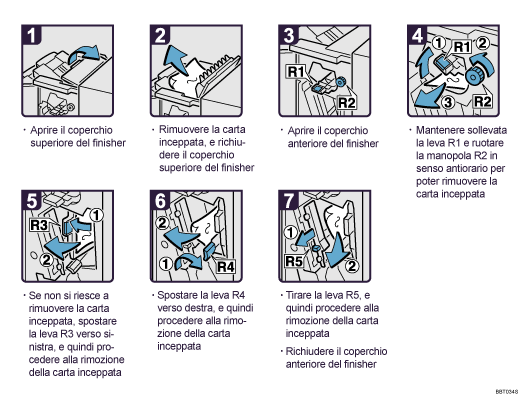 1

· Aprire il coperchio superiore del finisher

2

· Rimuovere la carta inceppata, e richiudere il coperchio superiore del finisher

3

R1

R2

· Aprire il coperchio anteriore del finisher

4

1 R1 2

3 R2

· Mantenere sollevata la leva R1 e ruotare la manopola R2 in senso antiorario per poter rimuovere la carta inceppata

5

R3 1

2

· Se non si riesce a rimuovere la carta inceppata, spostare la leva R3 verso sinistra, e quindi procedere alla rimozione della carta inceppata

6

2

1 R4

· Spostare la leva R4 verso destra, e quindi procedere alla rimozione della carta inceppata

7

1

R5 2

· Tirare la leva R5, e quindi procedere alla rimozione della carta inceppata

· Richiudere il coperchio anteriore del finisher

BBT0348