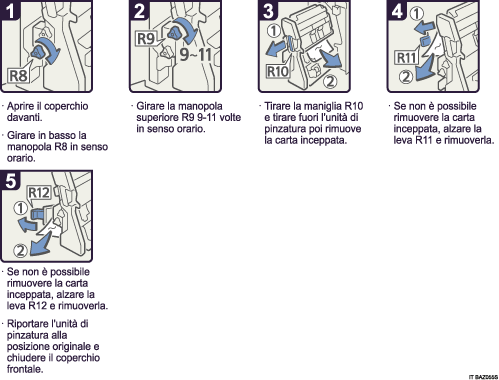 1

R8

· Aprire il coperchio davanti.

· Girare in basso la manopola R8 in senso orario.

2

R9

9~11

· Girare la manopola superiore R9 9-11 volte in senso orario.

3

①

R10

②

· Tirare la maniglia R10 e tirare fuori l'unità di pinzatura poi rimuove la carta inceppata.

4

①

R11

②

· Se non è possibile rimuovere la carta inceppata, alzare la leva R11 e rimuoverla.

5

R12

①

②

· Se non è possibile rimuovere la carta inceppata, alzare la leva R12 e rimuoverla.

· Riportare l'unità di pinzatura alla posizione originale e chiudere il coperchio frontale.

IT BAZ066S