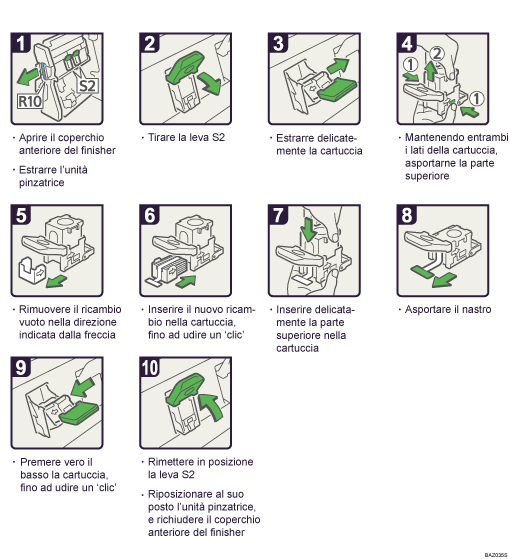 1
R10
S2

· Aprire il coperchio anteriore del finisher

· Estrarre l'unità pinzatrice

2

· Tirare la leva S2

3

· Estrarre delicatamente la cartuccia

4
① ② ①

· Mantenendo entrambi i lati della cartuccia, asportarne la parte superiore

5

· Rimuovere il ricambio vuoto nella direzione indicata dalla freccia

6

· Inserire il nuovo ricambio nella cartuccia, fino ad udire un 'clic'

7

· Inserire delicatamente la parte superiore nella cartuccia

8

· Asportare il nastro

9

· Premere vero il basso la cartuccia, fino ad udire un 'clic'

10

· Rimettere in posizione la leva S2

· Riposizionare al suo posto l'unità pinzatrice, e richiudere il coperchio anteriore del finisher

BAZ035S