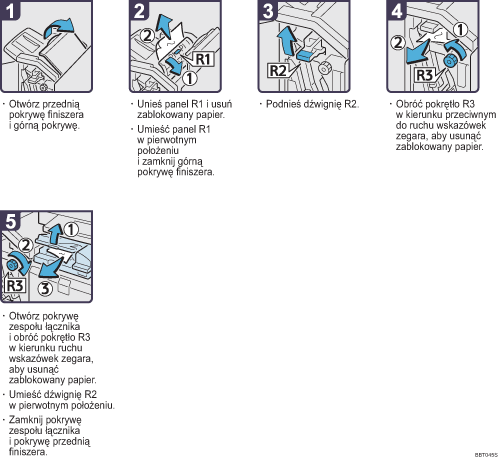 1

· Otwórz przednią pokrywę finiszera i górną pokrywę.

2

2

R1

1

· Unieś panel R1 i usuń zablokowany papier.

· Umieść panel R1 w pierwotnym położeniu i zamknij górną pokrywę finiszera.

3

R2

· Podnieś dźwignię R2.

4

1

2

R3

· Obróć pokrętło R3 w kierunku przeciwnym do ruchu wskazówek zegara, aby usunąć zablokowany papier.

5

1

2

R3

3

· Otwórz pokrywę zespołu łącznika i obróć pokrętło R3 w kierunku ruchu wskazówek zegara, aby usunąć zablokowany papier.

· Umieść dźwignię R2 w pierwotnym położeniu.

· Zamknij pokrywę zespołu łącznika i pokrywę przednią finiszera.

BBT045S