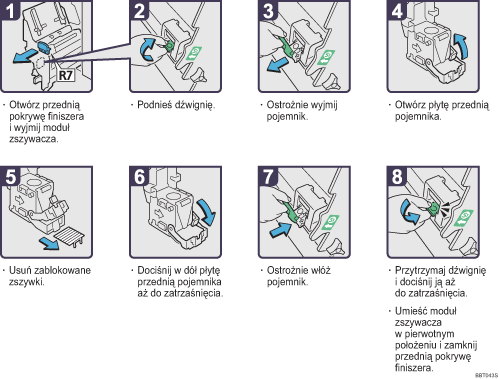 1

R7

· Otwórz przednią pokrywę finiszera i wyjmij moduł zszywacza.

2

· Podnieś dźwignię.

3

· Ostrożnie wyjmij pojemnik.

4

· Otwórz płytę przednią pojemnika.

5

· Usuń zablokowane zszywki.

6

· Dociśnij w dół płytę przednią pojemnika aż do zatrzaśnięcia.

7

· Ostrożnie włóż pojemnik.

8

· Przytrzymaj dźwignię i dociśnij ją aż do zatrzaśnięcia.

· Umieść moduł zszywacza w pierwotnym położeniu i zamknij przednią pokrywę finiszera.

BBT043S