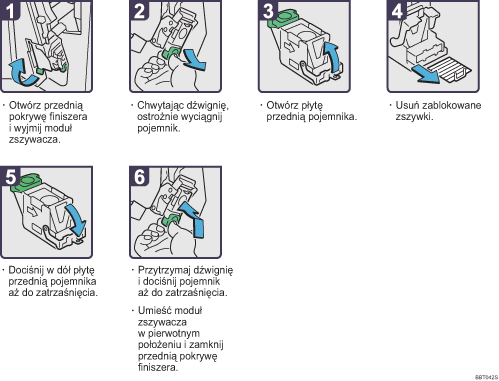 1

· Otwórz przednią pokrywę finiszera i wyjmij moduł zszywacza.

2

· Chwytając dźwignię, ostrożnie wyciągnij pojemnik.

3

· Otwórz płytę przednią pojemnika.

4

· Usuń zablokowane zszywki.

5

· Dociśnij w dół płytę przednią pojemnika aż do zatrzaśnięcia.

6

· Przytrzymaj dźwignię i dociśnij pojemnik aż do zatrzaśnięcia.

· Umieść moduł zszywacza w pierwotnym położeniu i zamknij przednią pokrywę finiszera.

BBT042S