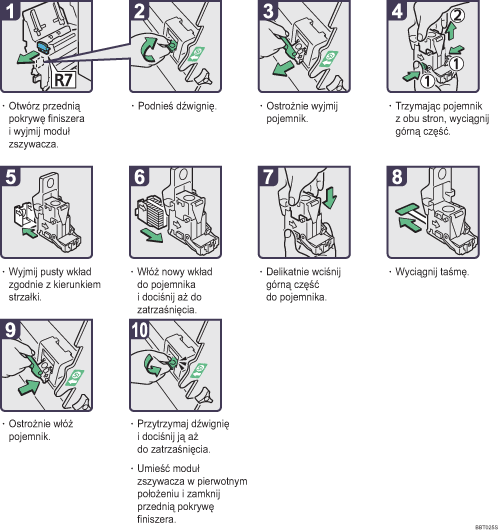 1
R7
· Otwórz przednią pokrywę finiszera i wyjmij moduł zszywacza.

2
· Podnieś dźwignię.

3
· Ostrożnie wyjmij pojemnik.

4
2
1
1
· Trzymając pojemnik z obu stron, wyciągnij górną część.

5
· Wyjmij pusty wkład zgodnie z kierunkiem strzałki.

6
· Włóż nowy wkład do pojemnika i dociśnij aż do zatrzaśnięcia.

7
· Delikatnie wciśnij górną część do pojemnika.

8
· Wyciągnij taśmę.

9
· Ostrożnie włóż pojemnik.

10
· Przytrzymaj dźwignię i dociśnij ją aż do zatrzaśnięcia.
· Umieść moduł zszywacza w pierwotnym położeniu i zamknij przednią pokrywę finiszera.

BBT025S