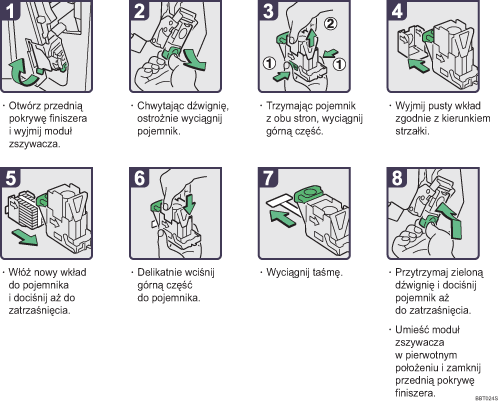 1

· Otwórz przednią pokrywę finiszera i wyjmij moduł zszywacza.

2

· Chwytając dźwignię, ostrożnie wyciągnij pojemnik.

3

② ① ①

· Trzymając pojemnik z obu stron, wyciągnij górną część.

4

· Wyjmij pusty wkład zgodnie z kierunkiem strzałki.

5

· Włóż nowy wkład do pojemnika i dociśnij aż do zatrzaśnięcia.

6

· Delikatnie wciśnij górną część do pojemnika.

7

· Wyciągnij taśmę.

8

· Przytrzymaj zieloną dźwignię i dociśnij pojemnik aż do zatrzaśnięcia.

· Umieść moduł zszywacza w pierwotnym położeniu i zamknij przednią pokrywę finiszera.

BBT024S