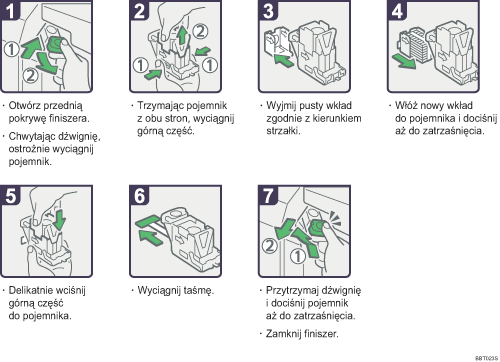 1

①

②

· Otwórz przednią pokrywę finiszera.

· Chwytając dźwignię, ostrożnie wyciągnij pojemnik.

2

②

①

①

· Trzymając pojemnik z obu stron, wyciągnij górną część.

3

· Wyjmij pusty wkład zgodnie z kierunkiem strzałki.

4

· Włóż nowy wkład do pojemnika i dociśnij aż do zatrzaśnięcia.

5

· Delikatnie wciśnij górną część do pojemnika.

6

· Wyciągnij taśmę.

7

②

①

· Przytrzymaj dźwignię i dociśnij pojemnik aż do zatrzaśnięcia.

· Zamknij finiszer.

BBT023S