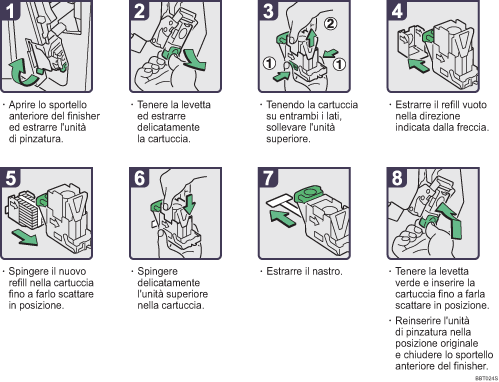 1

· Aprire lo sportello anteriore del finisher ed estrarre l'unità di pinzatura.

2

· Tenere la levetta ed estrarre delicatamente la cartuccia.

3

②

①

①

· Tenendo la cartuccia su entrambi i lati, sollevare l'unità superiore.

4

· Estrarre il refill vuoto nella direzione indicata dalla freccia.

5

· Spingere il nuovo refill nella cartuccia fino a farlo scattare in posizione.

6

· Spingere delicatamente l'unità superiore nella cartuccia.

7

· Estrarre il nastro.

8

· Tenere la levetta verde e inserire la cartuccia fino a farla scattare in posizione.

· Reinserire l'unità di pinzatura nella posizione originale e chiudere lo sportello anteriore del finisher.

BBT024S